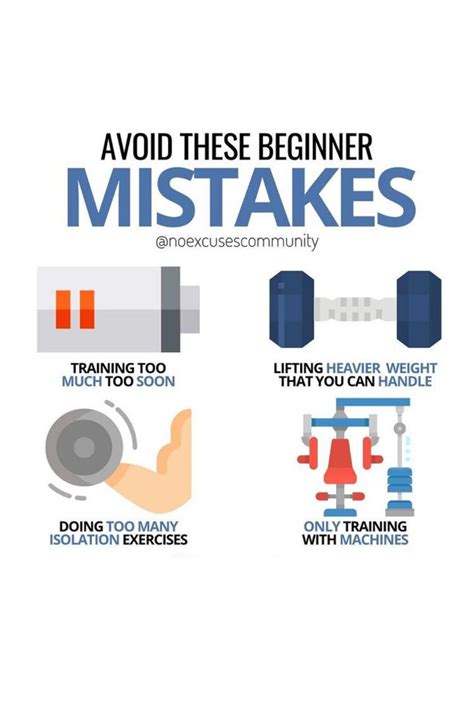 AVOID THESE BEGINNER
MISTAKES
@noexcusescommunity

TRAINING TOO MUCH TOO SOON

LIFTING HEAVIER WEIGHT THAT YOU CAN HANDLE

DOING TOO MANY ISOLATION EXERCISES

ONLY TRAINING WITH MACHINES