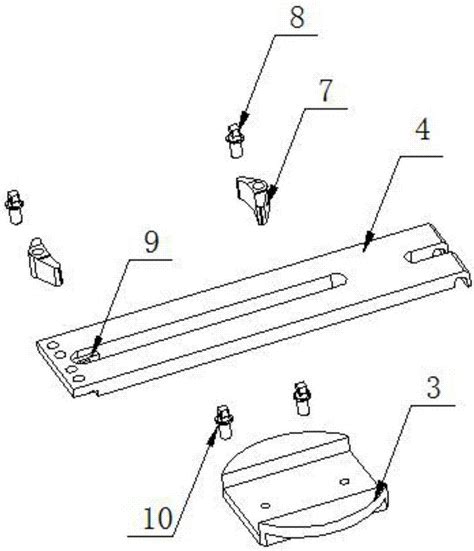 8
7
4
9
3
10