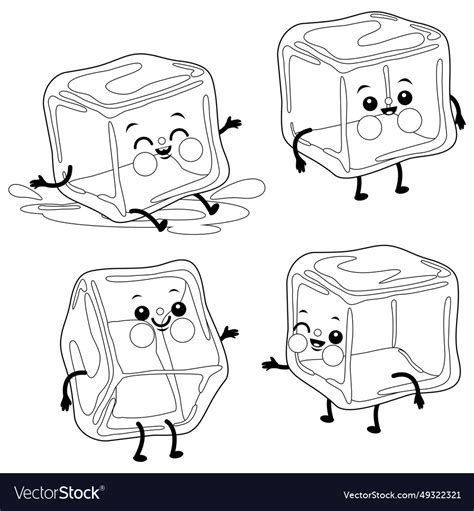 VectorStock®

VectorStock.com/49322321