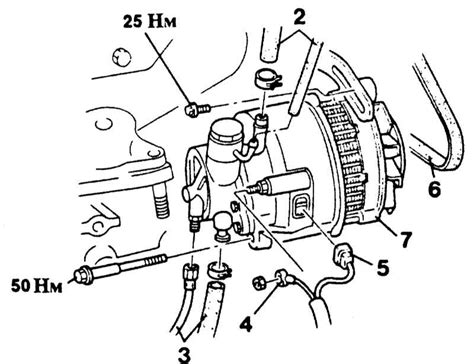 25 Нм
2
6
7
5
50 Нм
4
3