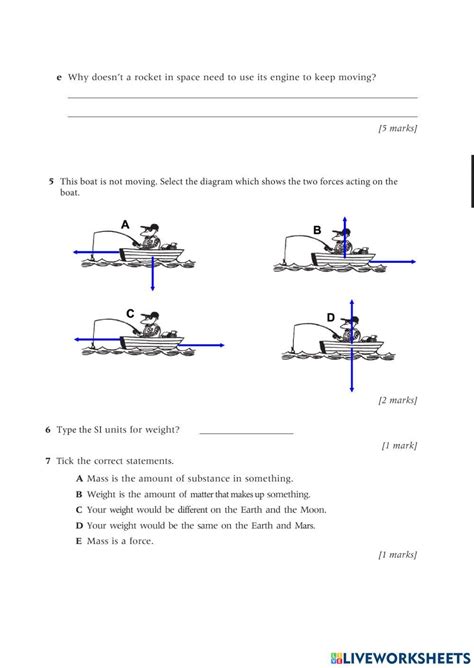 e Why doesn't a rocket in space need to use its engine to keep moving?

[5 marks]

5 This boat is not moving. Select the diagram which shows the two forces acting on the boat.

A

B

C

D

[2 marks]

6 Type the SI units for weight?

[1 mark]

7 Tick the correct statements.

A Mass is the amount of substance in something.

B Weight is the amount of matter that makes up something.

C Your weight would be different on the Earth and the Moon.

D Your weight would be the same on the Earth and Mars.

E Mass is a force.

[1 marks]

LIVEWORKSHEETS