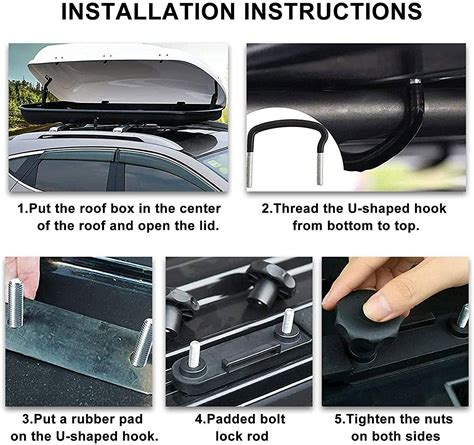 INSTALLATION INSTRUCTIONS

1.Put the roof box in the center of the roof and open the lid.

2.Thread the U-shaped hook from bottom to top.

3.Put a rubber pad on the U-shaped hook.

4.Padded bolt lock rod

5.Tighten the nuts on both sides