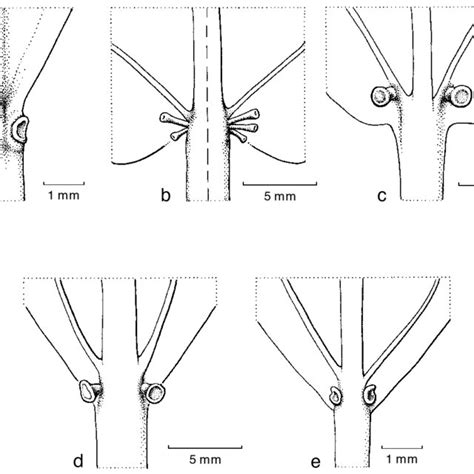 1 mm

b

5 mm

c

d

5 mm

e

1 mm