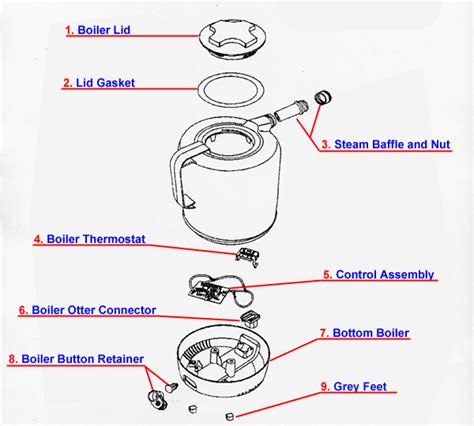 1. Boiler Lid

2. Lid Gasket

3. Steam Baffle and Nut

4. Boiler Thermostat

5. Control Assembly

6. Boiler Otter Connector

7. Bottom Boiler

8. Boiler Button Retainer

9. Grey Feet