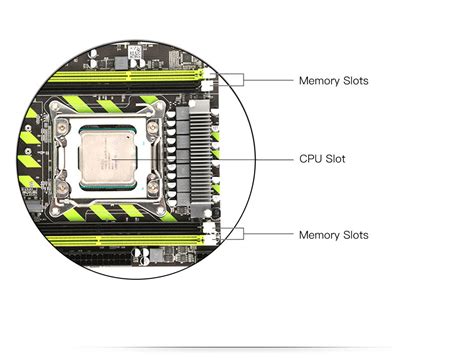 Memory Slots

CPU Slot

Memory Slots