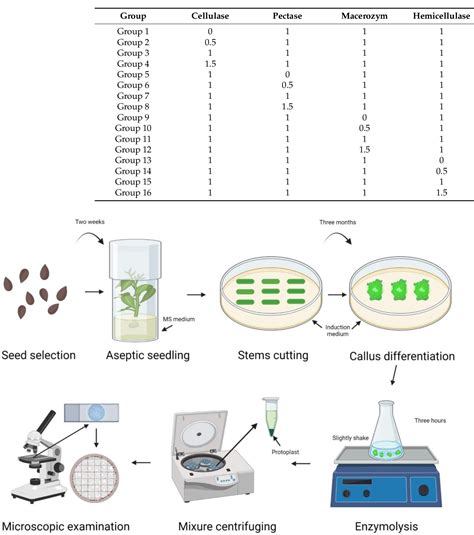 | Group | Cellulase | Pectase | Macerozym | Hemicellulase |
|---|---|---|---|---|
| Group 1 | 0 | 1 | 1 | 1 |
| Group 2 | 0.5 | 1 | 1 | 1 |
| Group 3 | 1 | 1 | 1 | 1 |
| Group 4 | 1.5 | 1 | 1 | 1 |
| Group 5 | 1 | 0 | 1 | 1 |
| Group 6 | 1 | 0.5 | 1 | 1 |
| Group 7 | 1 | 1 | 1 | 1 |
| Group 8 | 1 | 1.5 | 1 | 1 |
| Group 9 | 1 | 1 | 0 | 1 |
| Group 10 | 1 | 1 | 0.5 | 1 |
| Group 11 | 1 | 1 | 1 | 1 |
| Group 12 | 1 | 1 | 1.5 | 1 |
| Group 13 | 1 | 1 | 1 | 0 |
| Group 14 | 1 | 1 | 1 | 0.5 |
| Group 15 | 1 | 1 | 1 | 1 |
| Group 16 | 1 | 1 | 1 | 1.5 |

Two weeks

Three months

MS medium

Induction medium

Seed selection

Aseptic seedling

Stems cutting

Callus differentiation

Three hours

Slightly shake

Protoplast

Microscopic examination

Mixure centrifuging

Enzymolysis