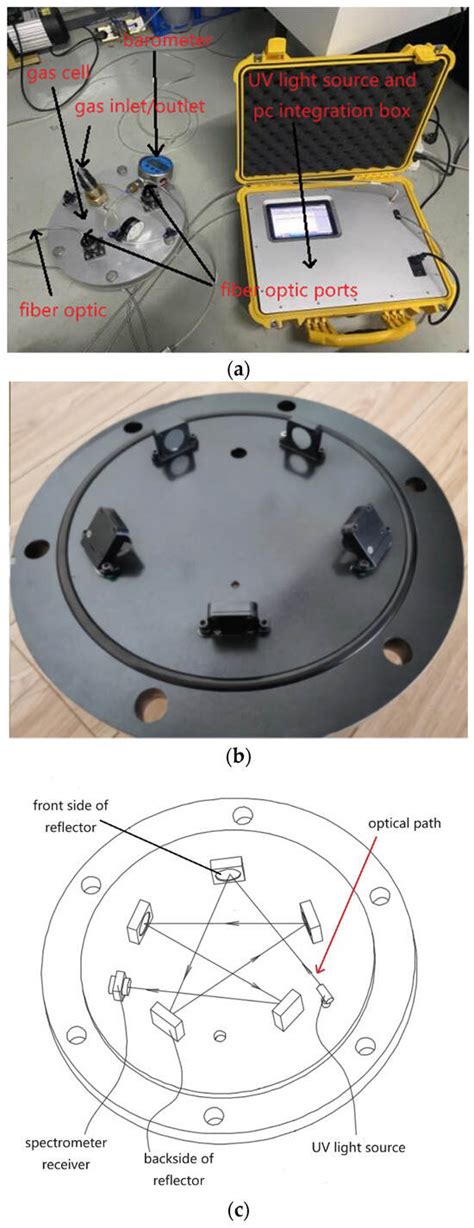 barometer
gas cell
gas inlet/outlet
UV light source and pc integration box
fiber optic
fiber optic ports

(a)

(b)

front side of reflector
optical path
spectrometer receiver
backside of reflector
UV light source

(c)