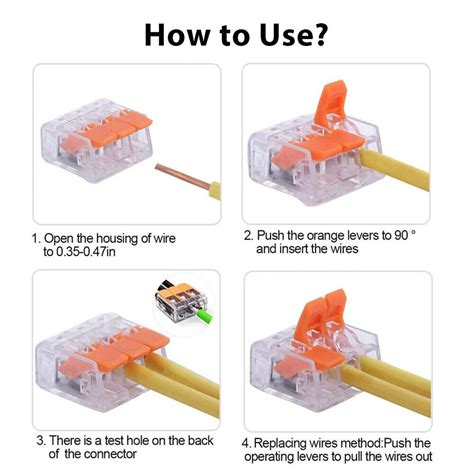 How to Use?

1. Open the housing of wire to 0.35-0.47in

2. Push the orange levers to 90 ° and insert the wires

3. There is a test hole on the back of the connector

4. Replacing wires method:Push the operating levers to pull the wires out