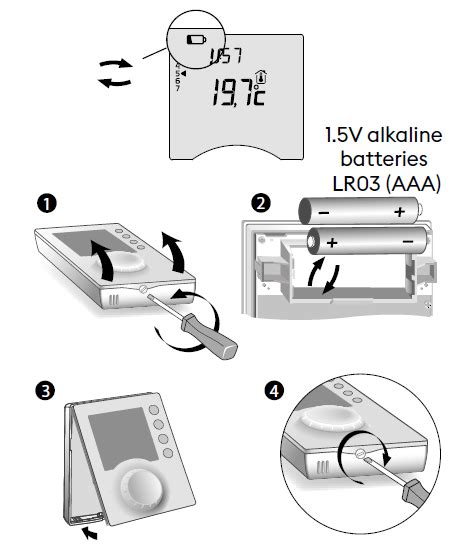 11:57
4
5
6
7
19,7°c

1.5V alkaline batteries LR03 (AAA)

1

2
−
+
+
−

3

4