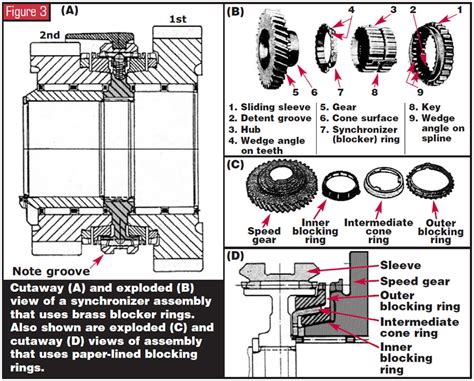 Figure 3

(A)

2nd

1st

Note groove

Cutaway (A) and exploded (B) view of a synchronizer assembly that uses brass blocker rings. Also shown are exploded (C) and cutaway (D) views of assembly that uses paper-lined blocking rings.

(B)

4 3 2 1

5 6 7 8 9

1. Sliding sleeve
2. Detent groove
3. Hub
4. Wedge angle on teeth

5. Gear
6. Cone surface
7. Synchronizer (blocker) ring

8. Key
9. Wedge angle on spline

(C)

Speed gear

Inner blocking ring

Intermediate cone ring

Outer blocking ring

(D)

Sleeve

Speed gear

Outer blocking ring

Intermediate cone ring

Inner blocking ring