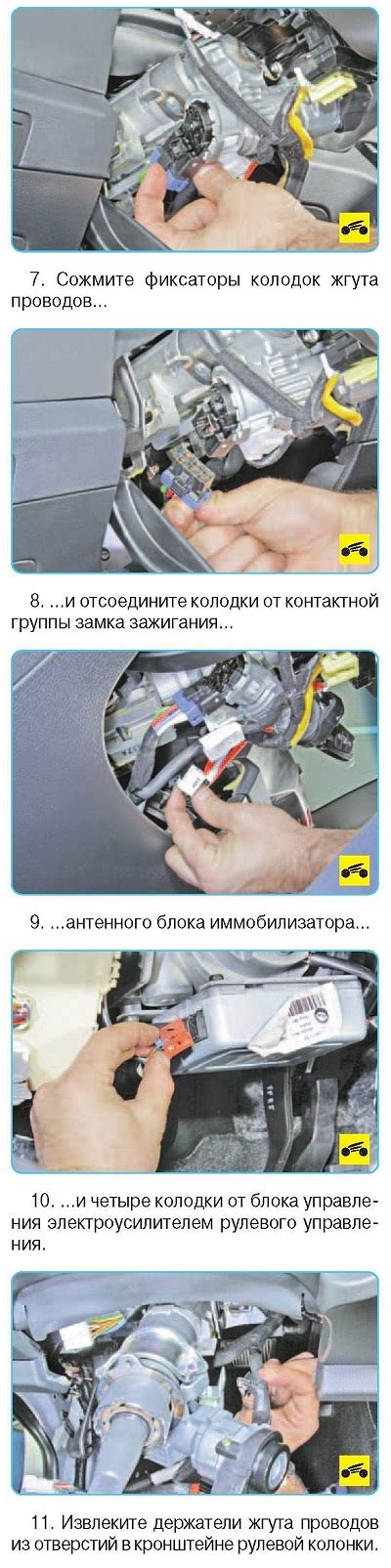 7. Сожмите фиксаторы колодок жгута проводов...

8. ...и отсоедините колодки от контактной группы замка зажигания...

9. ...антенного блока иммобилизатора...

10. ...и четыре колодки от блока управления электроусилителем рулевого управления.

11. Извлеките держатели жгута проводов из отверстий в кронштейне рулевой колонки.