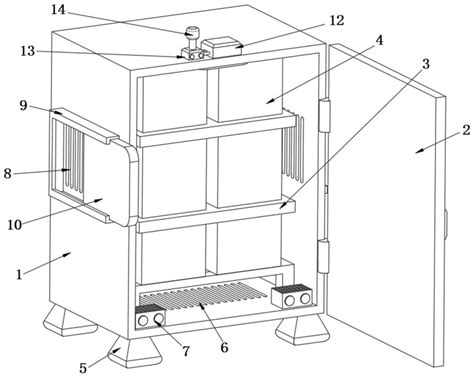 14
12
13
4
3
9
2
8
10
1
7
6
5