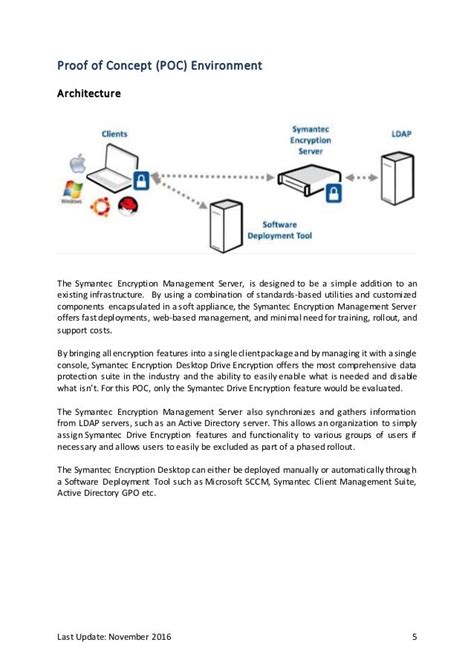 Proof of Concept (POC) Environment

Architecture

Clients

Windows

Symantec Encryption Server

LDAP

Software Deployment Tool

The Symantec Encryption Management Server, is designed to be a simple addition to an existing infrastructure. By using a combination of standards-based utilities and customized components encapsulated in a soft appliance, the Symantec Encryption Management Server offers fast deployments, web-based management, and minimal need for training, rollout, and support costs.

By bringing all encryption features into a single client package and by managing it with a single console, Symantec Encryption Desktop Drive Encryption offers the most comprehensive data protection suite in the industry and the ability to easily enable what is needed and disable what isn't. For this POC, only the Symantec Drive Encryption feature would be evaluated.

The Symantec Encryption Management Server also synchronizes and gathers information from LDAP servers, such as an Active Directory server. This allows an organization to simply assign Symantec Drive Encryption features and functionality to various groups of users if necessary and allows users to easily be excluded as part of a phased rollout.

The Symantec Encryption Desktop can either be deployed manually or automatically through a Software Deployment Tool such as Microsoft SCCM, Symantec Client Management Suite, Active Directory GPO etc.

Last Update: November 2016

5