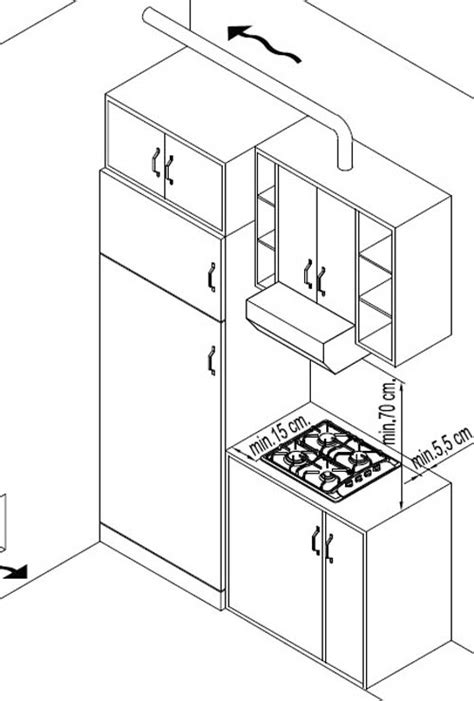 min.15 cm.
min.70 cm.
min.5,5 cm.