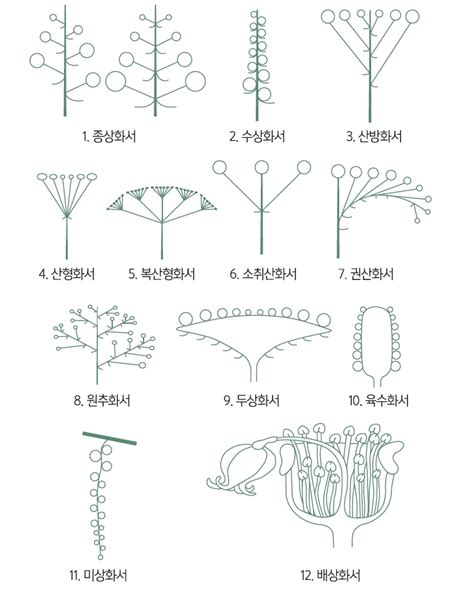 1. 종상화서

2. 수상화서

3. 산방화서

4. 산형화서

5. 복산형화서

6. 소취산화서

7. 권산화서

8. 원추화서

9. 두상화서

10. 육수화서

11. 미상화서

12. 배상화서