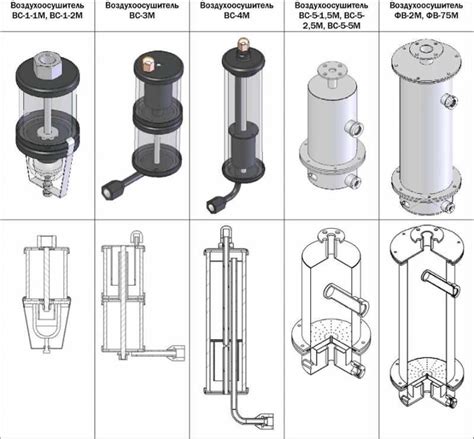 | Воздухоосушитель ВС-1-1М, ВС-1-2М | Воздухоосушитель ВС-3М | Воздухоосушитель ВС-4М | Воздухоосушитель ВС-5-1,5М, ВС-5-2,5М, ВС-5-5М | Воздухоосушитель ФВ-2М, ФВ-75М |
|---|---|---|---|---|
| | | | | |
| | | | | |