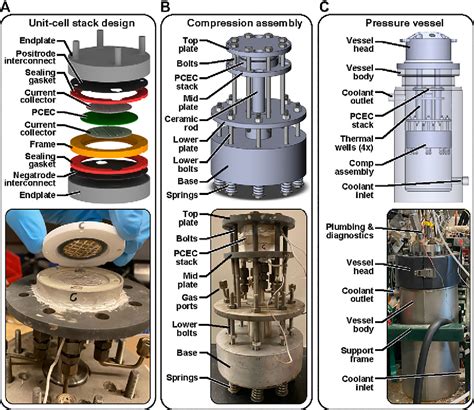 A

Unit-cell stack design

Endplate

Positrode interconnect

Sealing gasket

Current collector

PCEC

Current collector

Frame

Sealing gasket

Negatrode interconnect

Endplate

C

C

B

Compression assembly

Top plate

Bolts

PCEC stack

Mid plate

Ceramic rod

Lower plate

Lower bolts

Base

Springs

Top plate

Bolts

PCEC stack

Mid plate

Gas ports

Lower bolts

Base

Springs

C

C

Pressure vessel

Vessel head

Vessel body

Coolant outlet

PCEC stack

Thermal wells (4x)

Comp assembly

Coolant inlet

Plumbing & diagnostics

Vessel head

Coolant outlet

Vessel body

Support frame

Coolant inlet