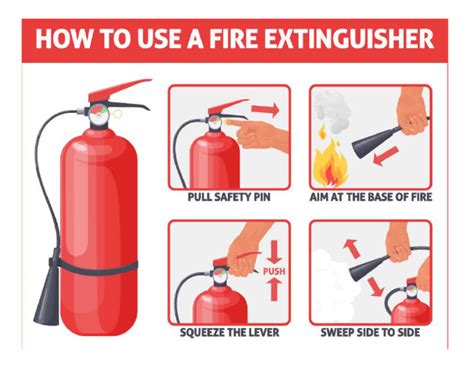 HOW TO USE A FIRE EXTINGUISHER

PULL SAFETY PIN

AIM AT THE BASE OF FIRE

PUSH

SQUEEZE THE LEVER

SWEEP SIDE TO SIDE