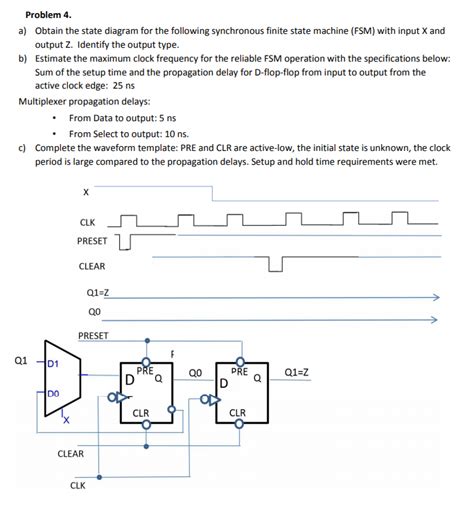 Problem 4.

a) Obtain the state diagram for the following synchronous finite state machine (FSM) with input X and output Z. Identify the output type.

b) Estimate the maximum clock frequency for the reliable FSM operation with the specifications below: Sum of the setup time and the propagation delay for D-flop-flop from input to output from the active clock edge: 25 ns

Multiplexer propagation delays:

• From Data to output: 5 ns

• From Select to output: 10 ns.

c) Complete the waveform template: PRE and CLR are active-low, the initial state is unknown, the clock period is large compared to the propagation delays. Setup and hold time requirements were met.

X

CLK

PRESET

CLEAR

Q1=Z

Q0

PRESET

F

Q1

D1

D0

X

D

PRE

Q

CLR

Q0

D

PRE

Q

CLR

Q1=Z

CLEAR

CLK