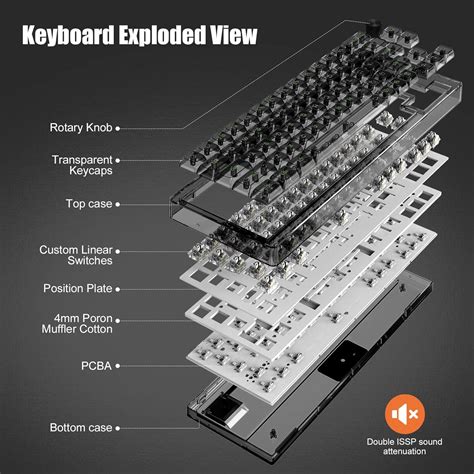 Keyboard Exploded View

Rotary Knob

Transparent Keycaps

Top case

Custom Linear Switches

Position Plate

4mm Poron Muffler Cotton

PCBA

Bottom case

Double ISSP sound attenuation