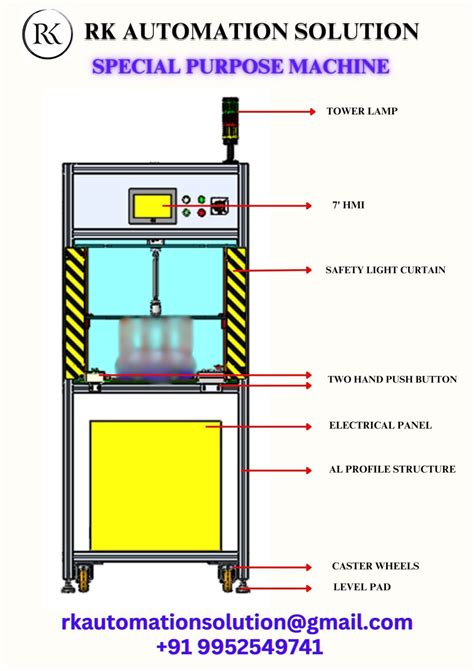 RK

RK AUTOMATION SOLUTION

SPECIAL PURPOSE MACHINE

TOWER LAMP

7' HMI

SAFETY LIGHT CURTAIN

TWO HAND PUSH BUTTON

ELECTRICAL PANEL

AL PROFILE STRUCTURE

CASTER WHEELS

LEVEL PAD

rkautomationsolution@gmail.com
+91 9952549741