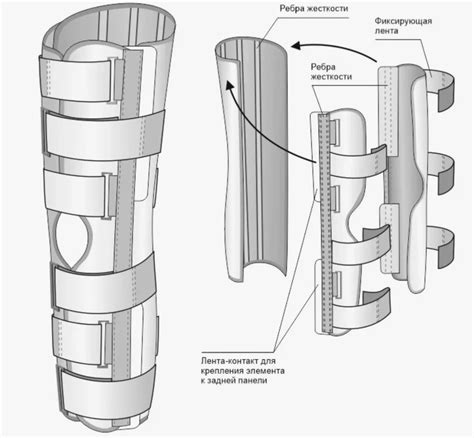 Ребра жесткости

Фиксирующая лента

Ребра жесткости

Лента-контакт для крепления элемента к задней панели