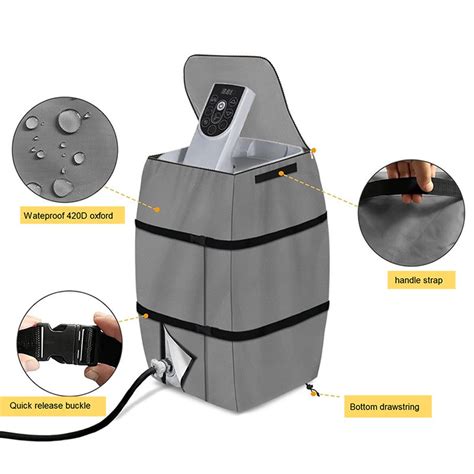 Wateproof 420D oxford

handle strap

Quick release buckle

Bottom drawstring