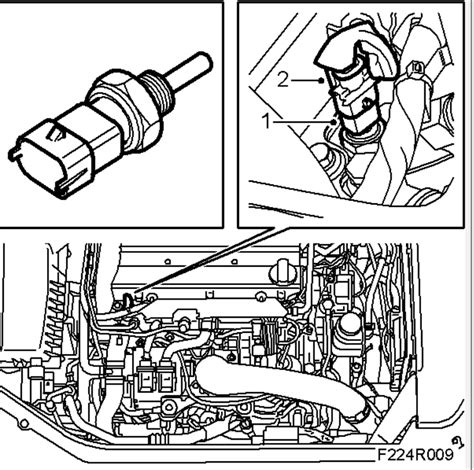 2
1
F224R009