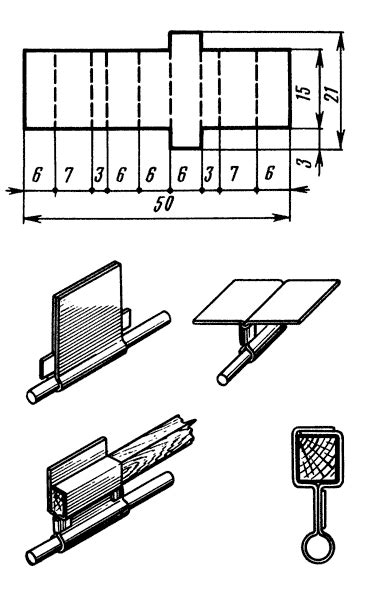 15
21
3
6 7 3 6 6 6 3 7 6
50