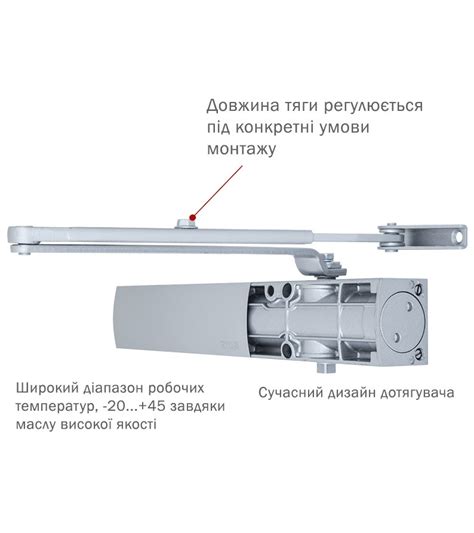 Довжина тяги регулюється під конкретні умови монтажу

Широкий діапазон робочих температур, -20...+45 завдяки маслу високої якості

Сучасний дизайн дотягувача