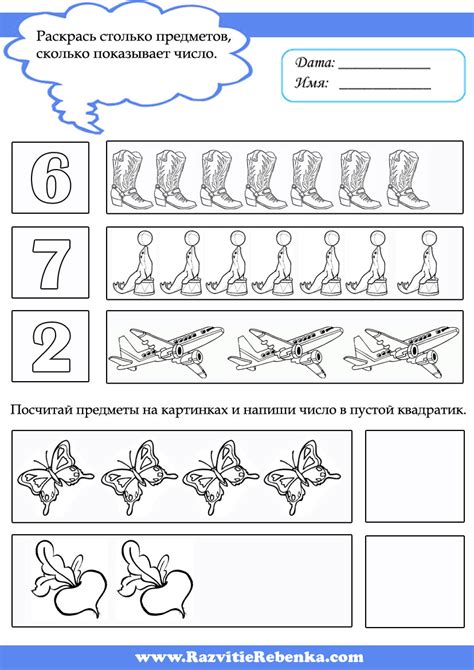 Раскрась столько предметов, сколько показывает число.

Дата: ____________
Имя: ____________

6

7

2

Посчитай предметы на картинках и напиши число в пустой квадратик.

www.RazvitieRebenka.com