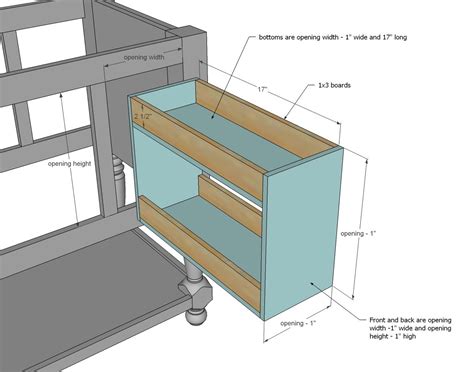 bottoms are opening width - 1" wide and 17" long

opening width

17"

1x3 boards

2 1/2"

opening height

opening - 1"

opening - 1"

Front and back are opening width -1" wide and opening height - 1" high