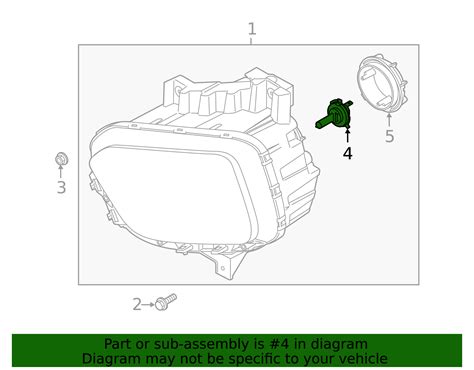 1

5

4

3

2

Part or sub-assembly is #4 in diagram
Diagram may not be specific to your vehicle