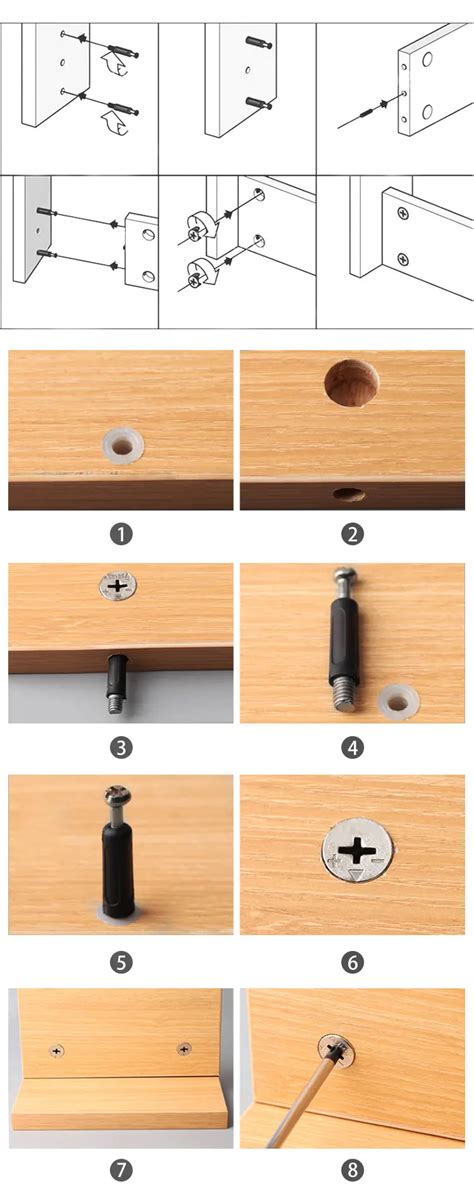 1

2

3

4

5

6

7

8