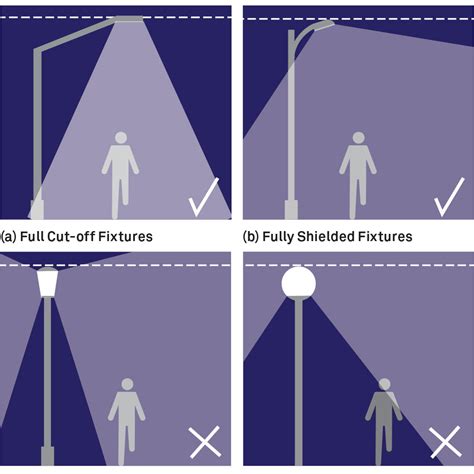 (a) Full Cut-off Fixtures

(b) Fully Shielded Fixtures