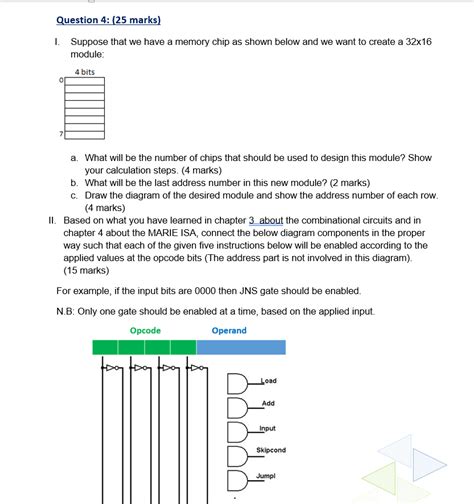 Question 4: (25 marks)

I. Suppose that we have a memory chip as shown below and we want to create a 32x16 module:

4 bits

0

7

a. What will be the number of chips that should be used to design this module? Show your calculation steps. (4 marks)
b. What will be the last address number in this new module? (2 marks)
c. Draw the diagram of the desired module and show the address number of each row. (4 marks)

II. Based on what you have learned in chapter 3 about the combinational circuits and in chapter 4 about the MARIE ISA, connect the below diagram components in the proper way such that each of the given five instructions below will be enabled according to the applied values at the opcode bits (The address part is not involved in this diagram). (15 marks)

For example, if the input bits are 0000 then JNS gate should be enabled.

N.B: Only one gate should be enabled at a time, based on the applied input.

Opcode Operand

Load
Add
Input
Skipcond
JumpI