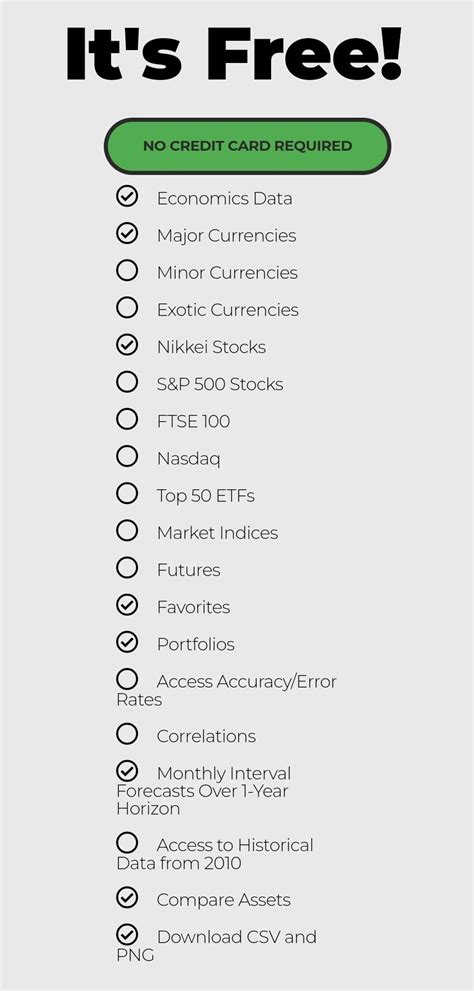 It's Free!

NO CREDIT CARD REQUIRED

Economics Data
Major Currencies
Minor Currencies
Exotic Currencies
Nikkei Stocks
S&P 500 Stocks
FTSE 100
Nasdaq
Top 50 ETFs
Market Indices
Futures
Favorites
Portfolios
Access Accuracy/Error Rates
Correlations
Monthly Interval Forecasts Over 1-Year Horizon
Access to Historical Data from 2010
Compare Assets
Download CSV and PNG