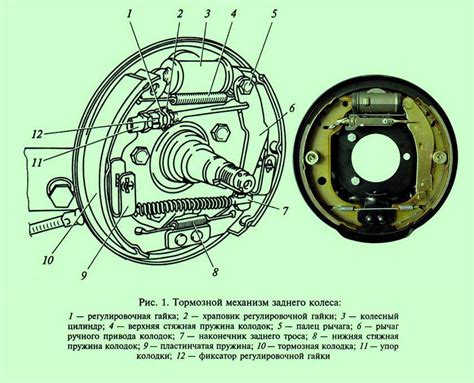 1
2
3
4
5
6
12
11
7
10
9
8

Рис. 1. Тормозной механизм заднего колеса:

1 — регулировочная гайка; 2 — храповик регулировочной гайки; 3 — колесный цилиндр; 4 — верхняя стяжная пружина колодок; 5 — палец рычага; 6 — рычаг ручного привода колодок; 7 — наконечник заднего троса; 8 — нижняя стяжная пружина колодок; 9 — пластинчатая пружина; 10 — тормозная колодка; 11 — упор колодки; 12 — фиксатор регулировочной гайки