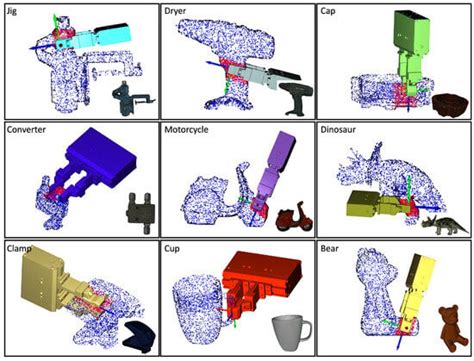 Jig

Dryer

Cap

Converter

Motorcycle

Dinosaur

Clamp

Cup

Bear