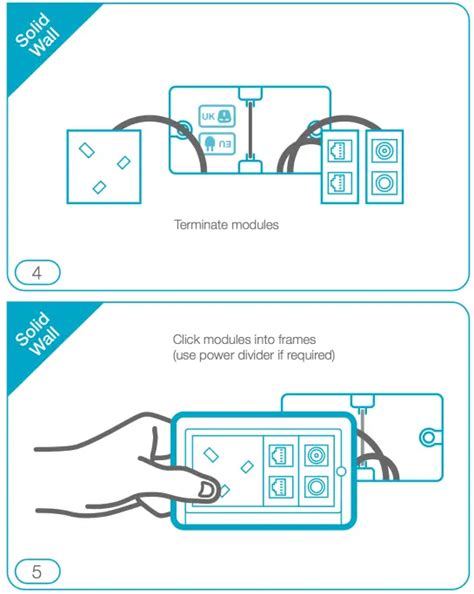 Solid Wall

UK

EU

Terminate modules

4

Solid Wall

Click modules into frames
(use power divider if required)

5