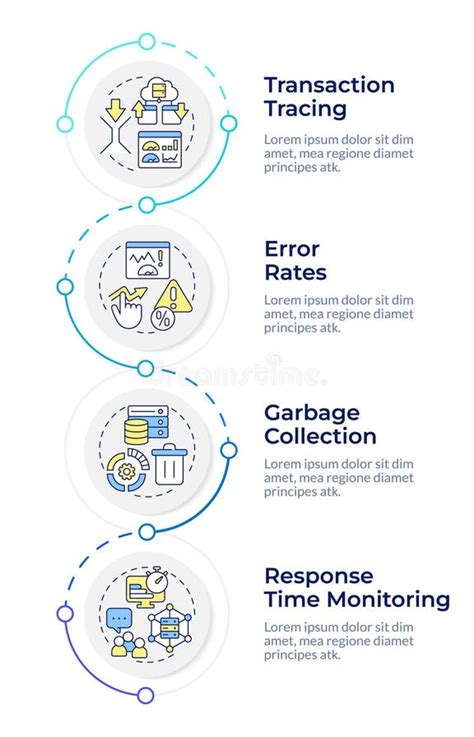 Transaction Tracing

Lorem ipsum dolor sit dim amet, mea regione diamet principes atk.

Error Rates

Lorem ipsum dolor sit dim amet, mea regione diamet principes atk.

dreamstime.

Garbage Collection

Lorem ipsum dolor sit dim amet, mea regione diamet principes atk.

Response Time Monitoring

Lorem ipsum dolor sit dim amet, mea regione diamet principes atk.