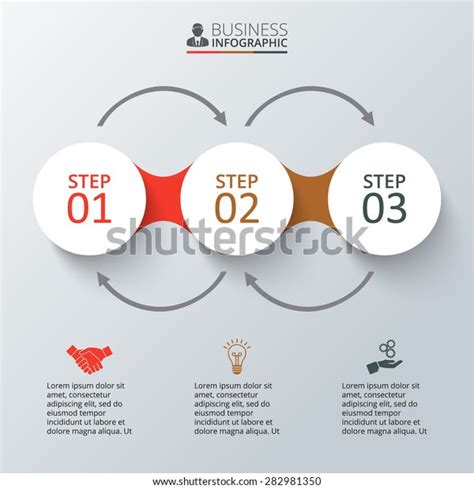 BUSINESS
INFOGRAPHIC

STEP
01

STEP
02

STEP
03

shutterstock

Lorem ipsum dolor sit amet, consectetur adipiscing elit, sed do eiusmod tempor incididunt ut labore et dolore magna aliqua. Ut

Lorem ipsum dolor sit amet, consectetur adipiscing elit, sed do eiusmod tempor incididunt ut labore et dolore magna aliqua. Ut

Lorem ipsum dolor sit amet, consectetur adipiscing elit, sed do eiusmod tempor incididunt ut labore et dolore magna aliqua. Ut

www.shutterstock.com · 282981350