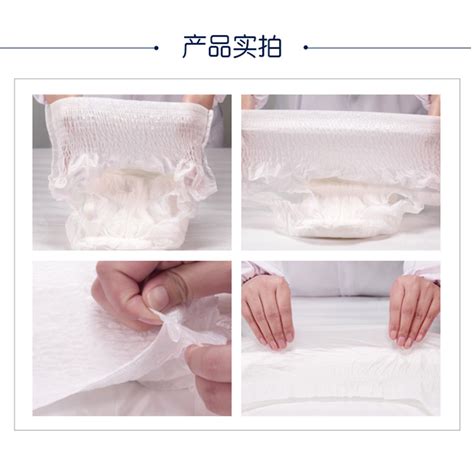 产品实拍