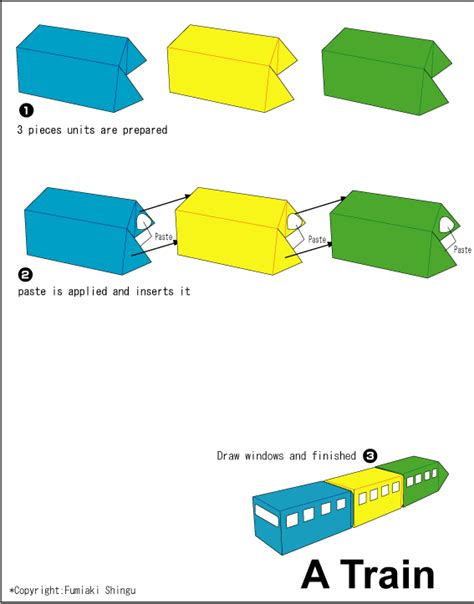 ❶
3 pieces units are prepared

Paste
Paste
Paste

❷
paste is applied and inserts it

Draw windows and finished ❸

A Train

*Copyright:Fumiaki Shingu