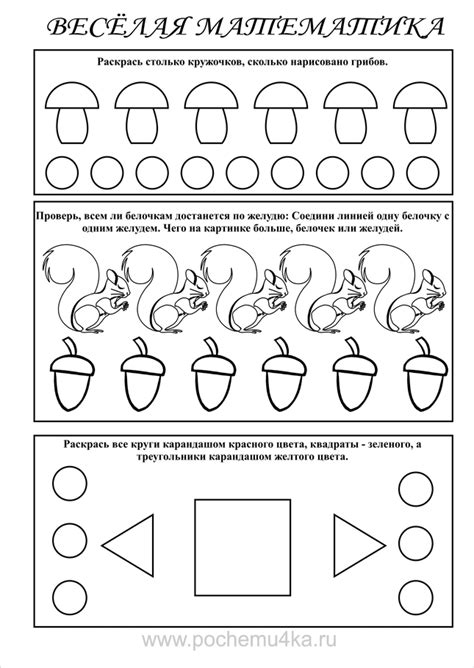 ВЕСЁЛАЯ МАТЕМАТИКА

Раскрась столько кружочков, сколько нарисовано грибов.

Проверь, всем ли белочкам достанется по желудю: Соедини линией одну белочку с одним желудем. Чего на картинке больше, белочек или желудей.

Раскрась все круги карандашом красного цвета, квадраты - зеленого, а треугольники карандашом желтого цвета.

www.pochemu4ka.ru