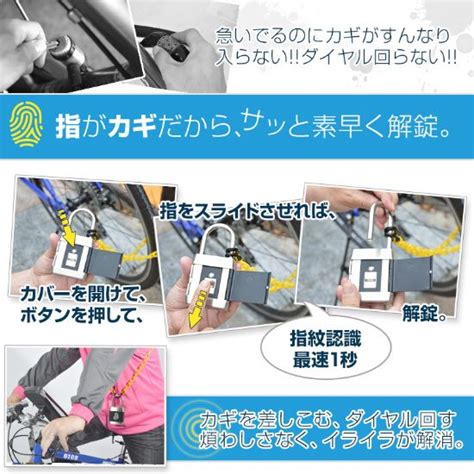 急いでるのにカギがすんなり入らない!!ダイヤル回らない!!

指がカギだから、サッと素早く解錠。

カバーを開けて、ボタンを押して、

指をスライドさせれば、

解錠。

指紋認識
最速1秒

カギを差しこむ、ダイヤル回す煩わしさなく、イライラが解消。