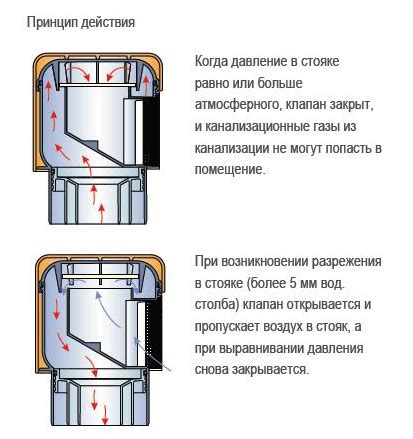 Принцип действия

Когда давление в стояке равно или больше атмосферного, клапан закрыт, и канализационные газы из канализации не могут попасть в помещение.

При возникновении разрежения в стояке (более 5 мм вод. столба) клапан открывается и пропускает воздух в стояк, а при выравнивании давления снова закрывается.