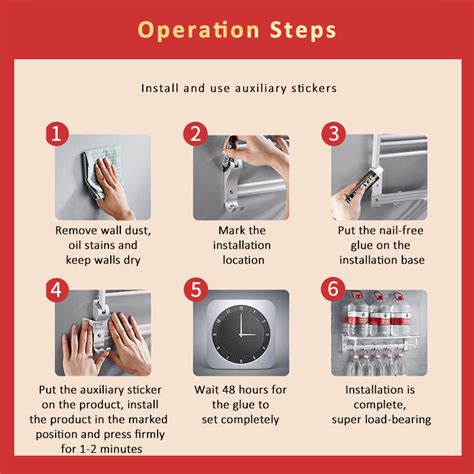 Operation Steps

Install and use auxiliary stickers

1
Remove wall dust, oil stains and keep walls dry

2
Mark the installation location

3
Put the nail-free glue on the installation base

4
Put the auxiliary sticker on the product, install the product in the marked position and press firmly for 1-2 minutes

5
Wait 48 hours for the glue to set completely

6
Installation is complete, super load-bearing