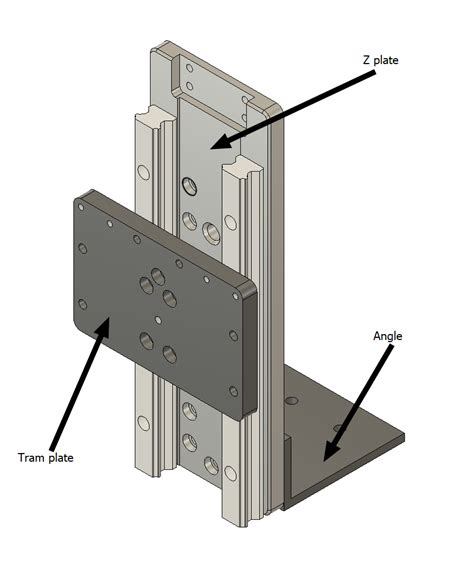 Z plate

Angle

Tram plate