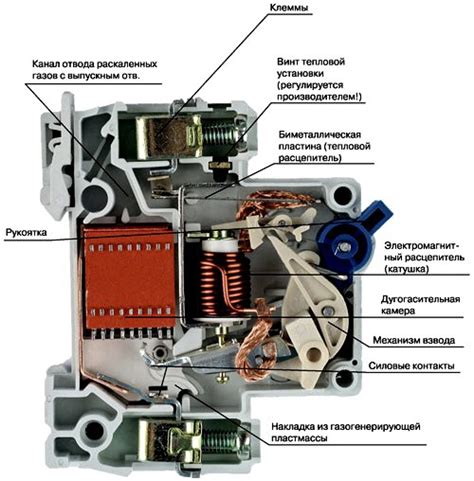 Клеммы

Канал отвода раскаленных газов с выпускным отв.

Винт тепловой установки (регулируется производителем!)

Биметаллическая пластина (тепловой расцепитель)

Рукоятка

Электромагнитный расцепитель (катушка)

Дугогасительная камера

Механизм взвода

Силовые контакты

Накладка из газогенерирующей пластмассы